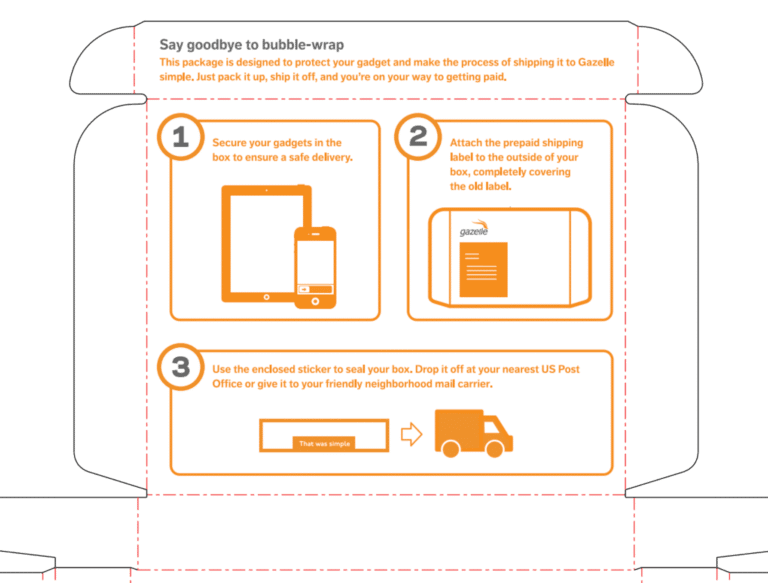 Say goodbye to bubble-wrap

This package is designed to protect your gadget and make the process of shipping it to Gazelle simple. Just pack it up, ship it off, and you're on your way to getting paid.

1 Secure your gadgets in the box to ensure a safe delivery.

2 Attach the prepaid shipping label to the outside of your box, completely covering the old label.

gazelle

3 Use the enclosed sticker to seal your box. Drop it off at your nearest US Post Office or give it to your friendly neighborhood mail carrier.

That was simple