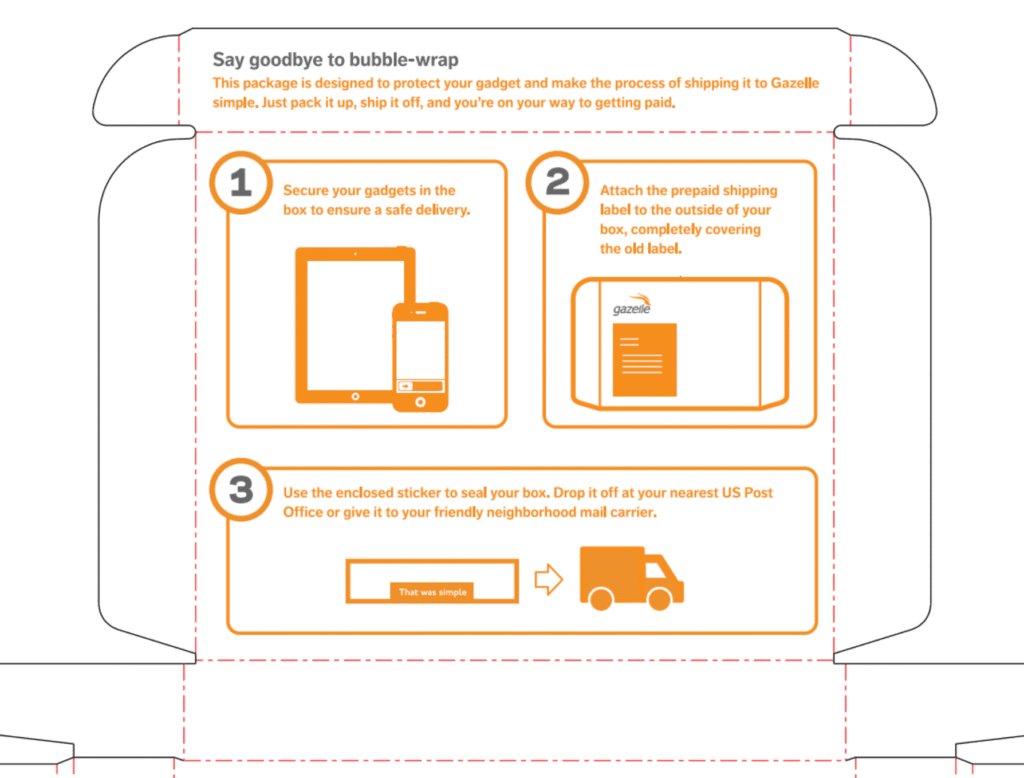 Say goodbye to bubble-wrap

This package is designed to protect your gadget and make the process of shipping it to Gazelle simple. Just pack it up, ship it off, and you're on your way to getting paid.

1

Secure your gadgets in the box to ensure a safe delivery.

2

Attach the prepaid shipping label to the outside of your box, completely covering the old label.

gazelle

3

Use the enclosed sticker to seal your box. Drop it off at your nearest US Post Office or give it to your friendly neighborhood mail carrier.

That was simple